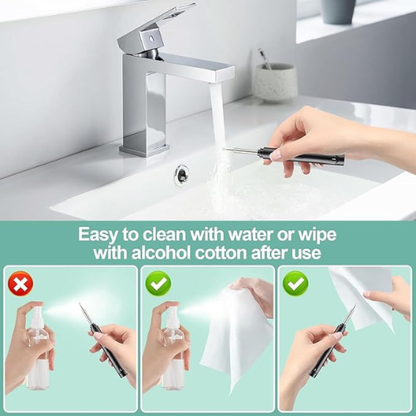 Easy to clean with water or wipe with alcohol cotton after use